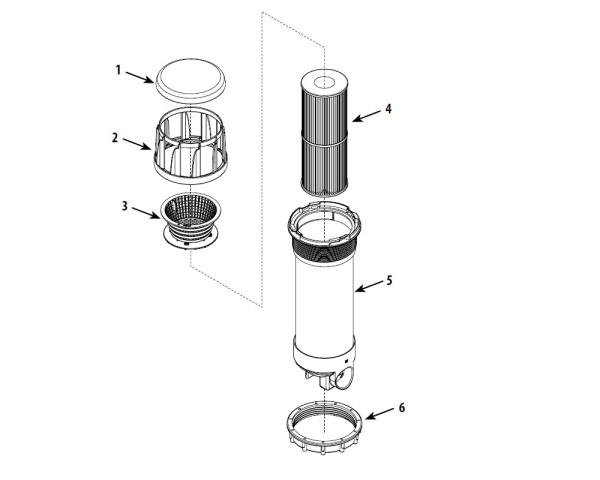 1
2
3
4
5
6