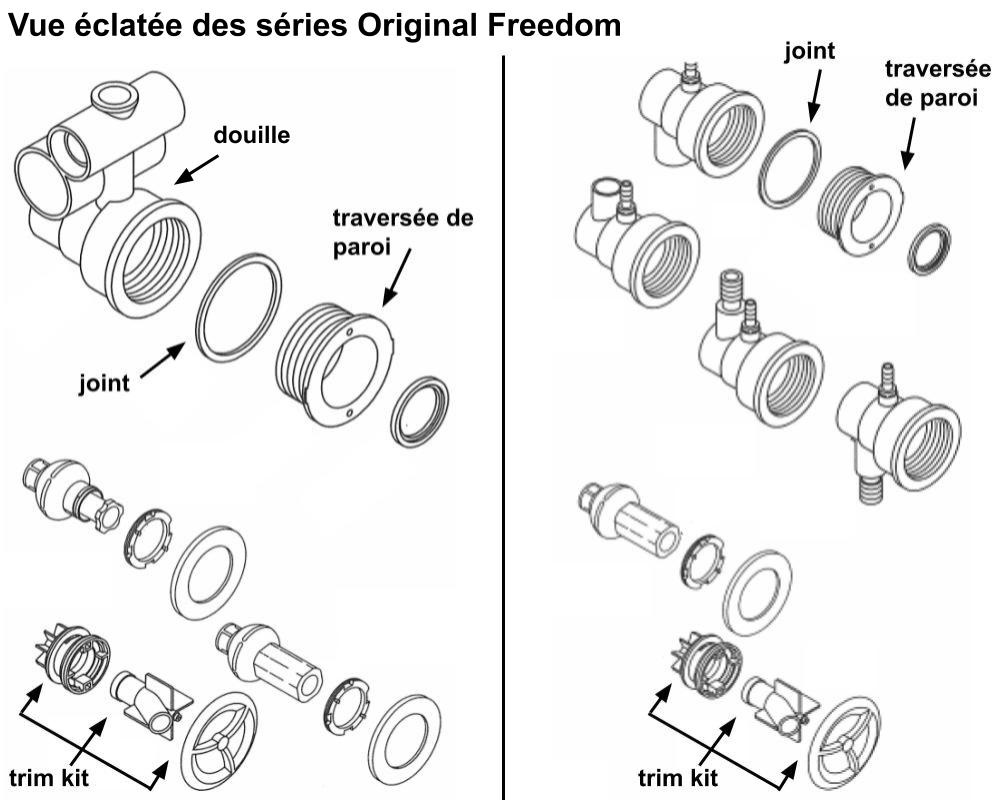 Vue éclatée des séries Original Freedom

douille

traversée de paroi

joint

trim kit

joint

traversée de paroi

trim kit